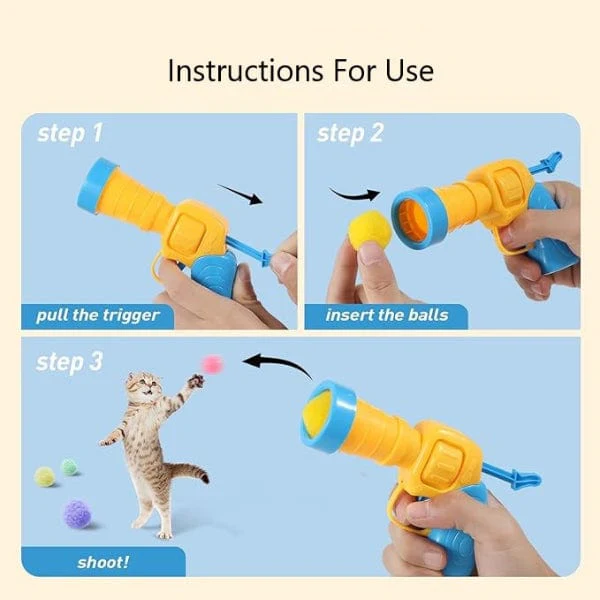 Instructions For Use

step 1

pull the trigger

step 2

insert the balls

step 3

shoot!